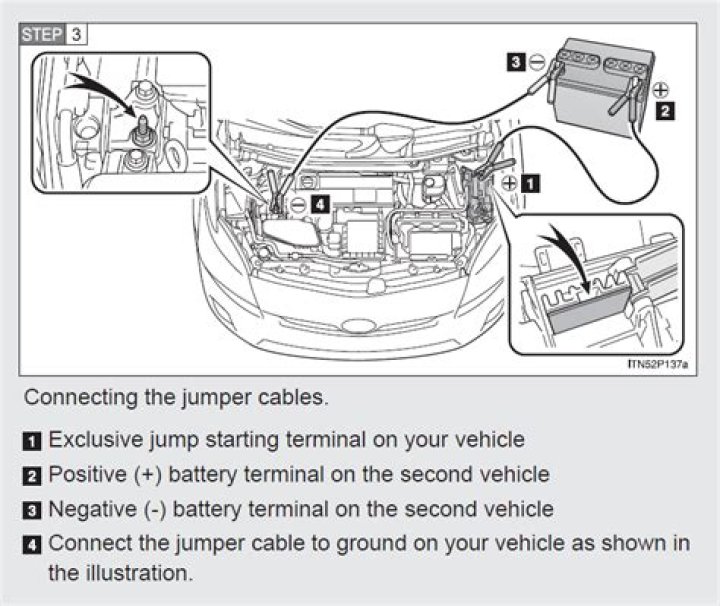 STEP 3

3 ⊖

⊕ 2

⊕ 1

⊖ 4

ITN52P137a

Connecting the jumper cables.

1 Exclusive jump starting terminal on your vehicle

2 Positive (+) battery terminal on the second vehicle

3 Negative (-) battery terminal on the second vehicle

4 Connect the jumper cable to ground on your vehicle as shown in the illustration.