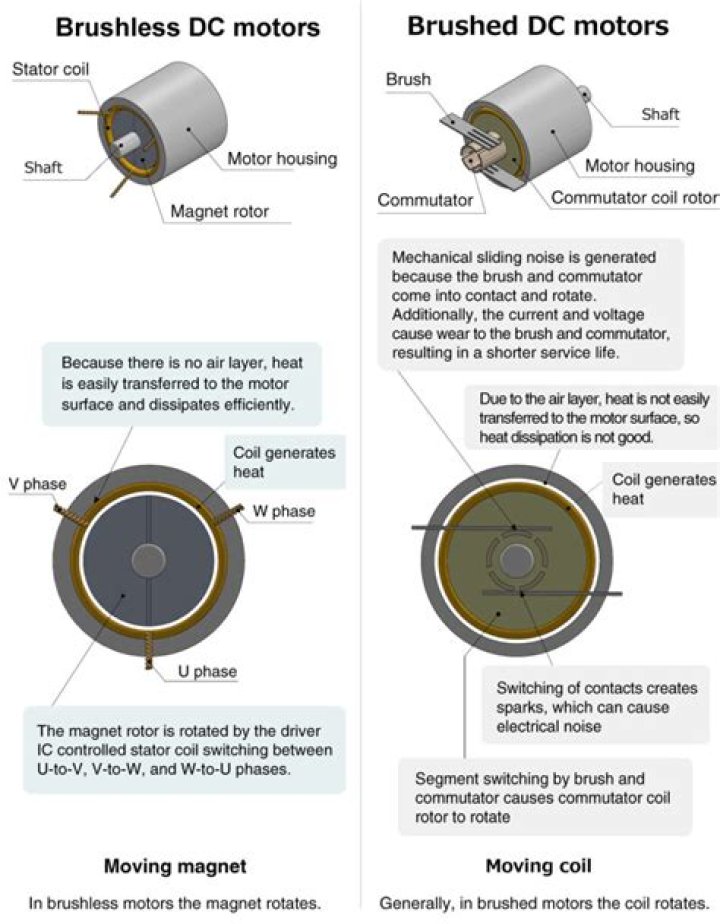 Brushless DC motors

Stator coil

Shaft

Motor housing

Magnet rotor

Because there is no air layer, heat is easily transferred to the motor surface and dissipates efficiently.

Coil generates heat

V phase

W phase

U phase

The magnet rotor is rotated by the driver IC controlled stator coil switching between U-to-V, V-to-W, and W-to-U phases.

Moving magnet

In brushless motors the magnet rotates.

Brushed DC motors

Brush

Shaft

Motor housing

Commutator

Commutator coil rotor

Mechanical sliding noise is generated because the brush and commutator come into contact and rotate. Additionally, the current and voltage cause wear to the brush and commutator, resulting in a shorter service life.

Due to the air layer, heat is not easily transferred to the motor surface, so heat dissipation is not good.

Coil generates heat

Switching of contacts creates sparks, which can cause electrical noise

Segment switching by brush and commutator causes commutator coil rotor to rotate

Moving coil

Generally, in brushed motors the coil rotates.