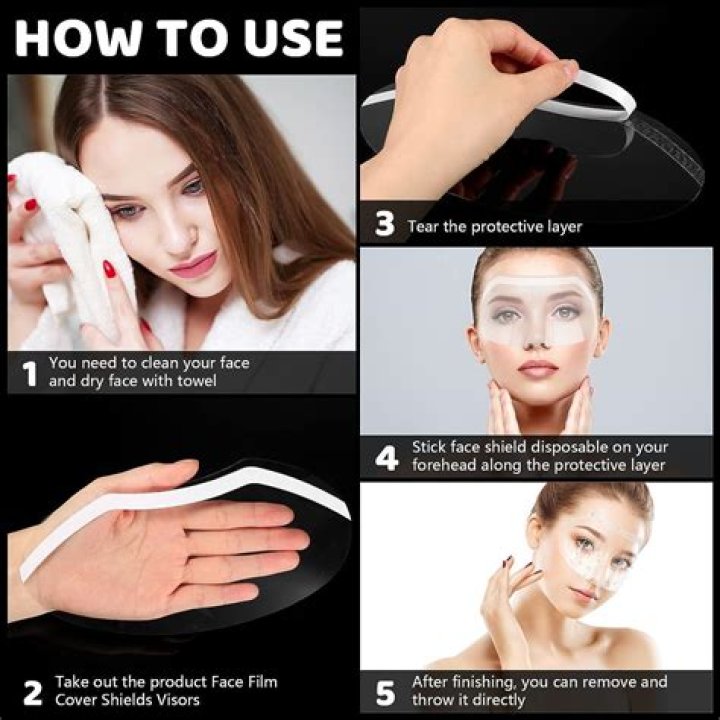 HOW TO USE

1 You need to clean your face and dry face with towel

2 Take out the product Face Film Cover Shields Visors

3 Tear the protective layer

4 Stick face shield disposable on your forehead along the protective layer

5 After finishing, you can remove and throw it directly