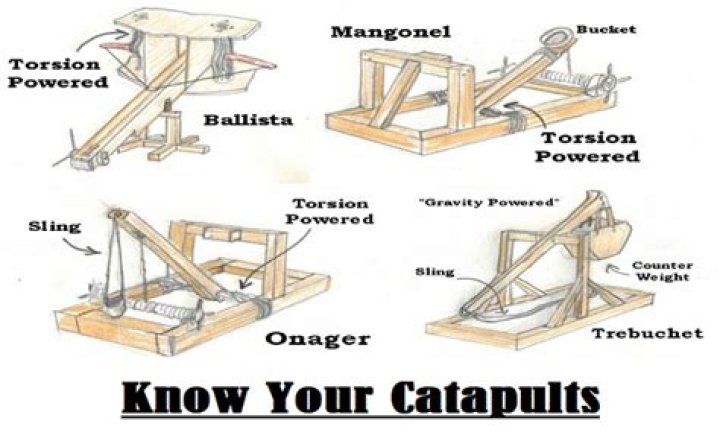 Torsion Powered

Ballista

Mangonel

Bucket

Torsion Powered

Sling

Torsion Powered

Onager

"Gravity Powered"

Sling

Counter Weight

Trebuchet

Know Your Catapults