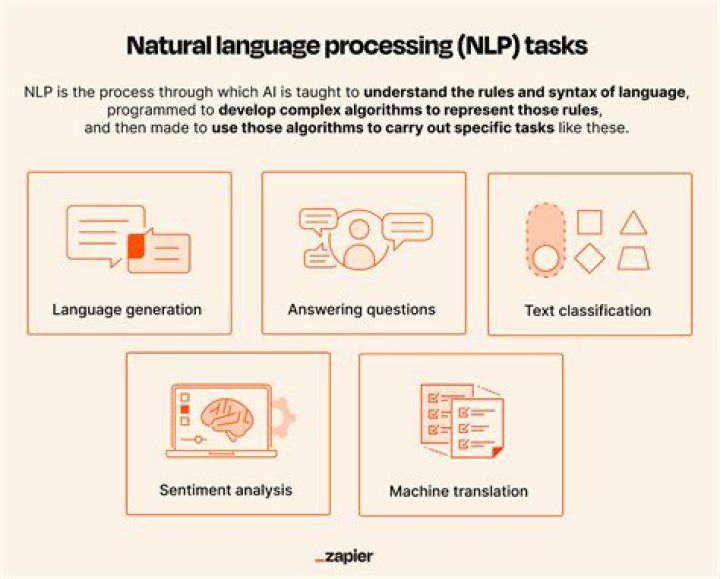 Natural language processing (NLP) tasks

NLP is the process through which AI is taught to understand the rules and syntax of language, programmed to develop complex algorithms to represent those rules, and then made to use those algorithms to carry out specific tasks like these.

Language generation

Answering questions

Text classification

Sentiment analysis

Machine translation

_zapier